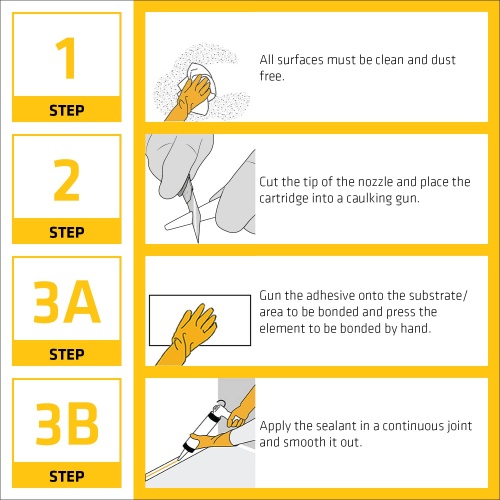 1
STEP

All surfaces must be clean and dust free.

2
STEP

Cut the tip of the nozzle and place the cartridge into a caulking gun.

3A
STEP

Gun the adhesive onto the substrate/ area to be bonded and press the element to be bonded by hand.

3B
STEP

Apply the sealant in a continuous joint and smooth it out.